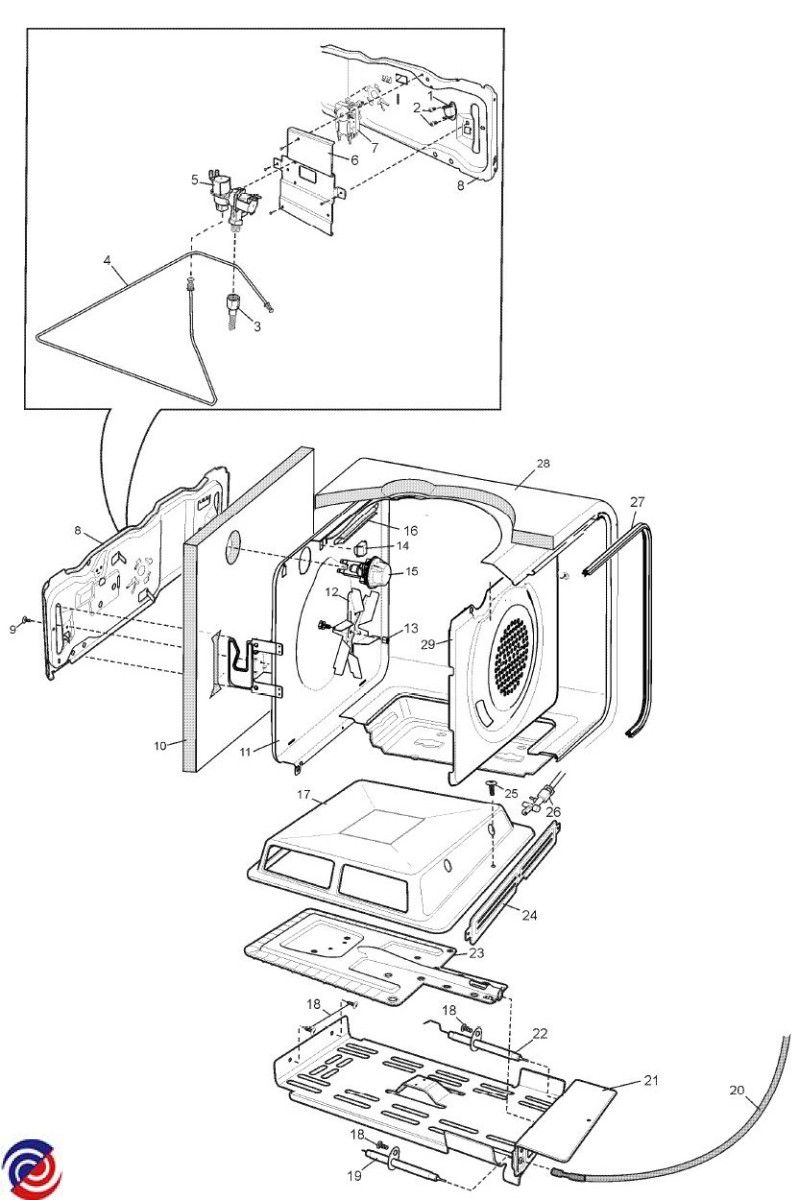 1
2
7
6
5
8
4
3
28
27
8
16
14
15
12
13
29
9
10
11
17
25
26
24
23
18
18
22
21
20
18
19